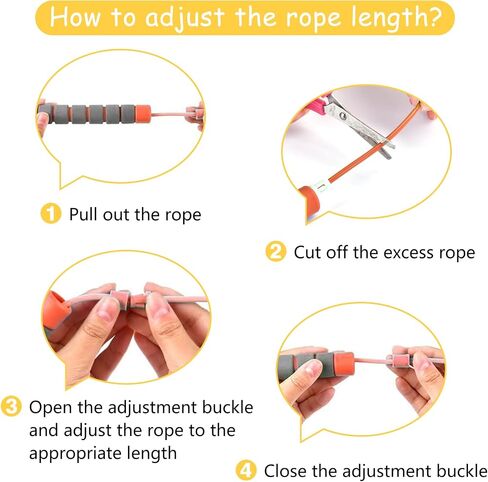 How to adjust the rope length?

1 Pull out the rope

2 Cut off the excess rope

3 Open the adjustment buckle and adjust the rope to the appropriate length

4 Close the adjustment buckle