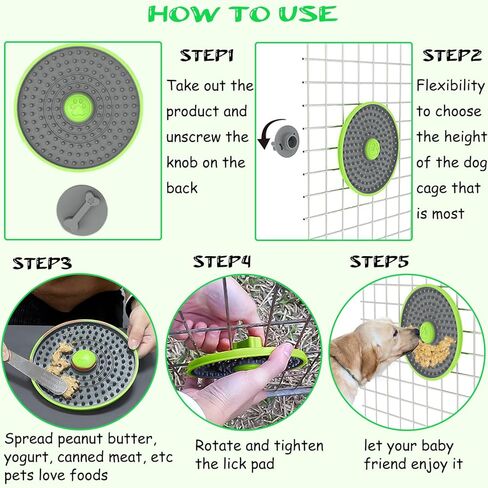 HOW TO USE

STEP1

Take out the product and unscrew the knob on the back

STEP2

Flexibility to choose the height of the dog cage that is most

STEP3

Spread peanut butter, yogurt, canned meat, etc pets love foods

STEP4

Rotate and tighten the lick pad

STEP5

let your baby friend enjoy it