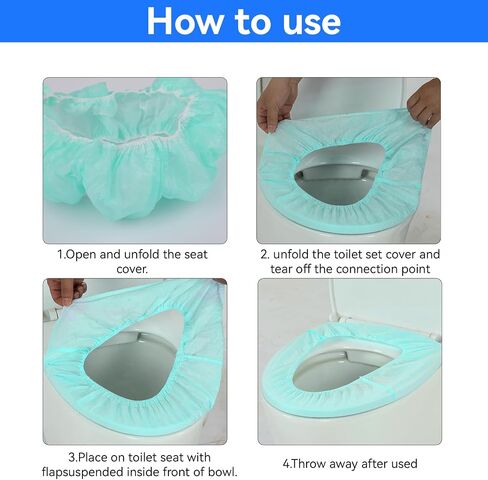 How to use

1.Open and unfold the seat cover.

2. unfold the toilet set cover and tear off the connection point

3.Place on toilet seat with flapsuspended inside front of bowl.

4.Throw away after used