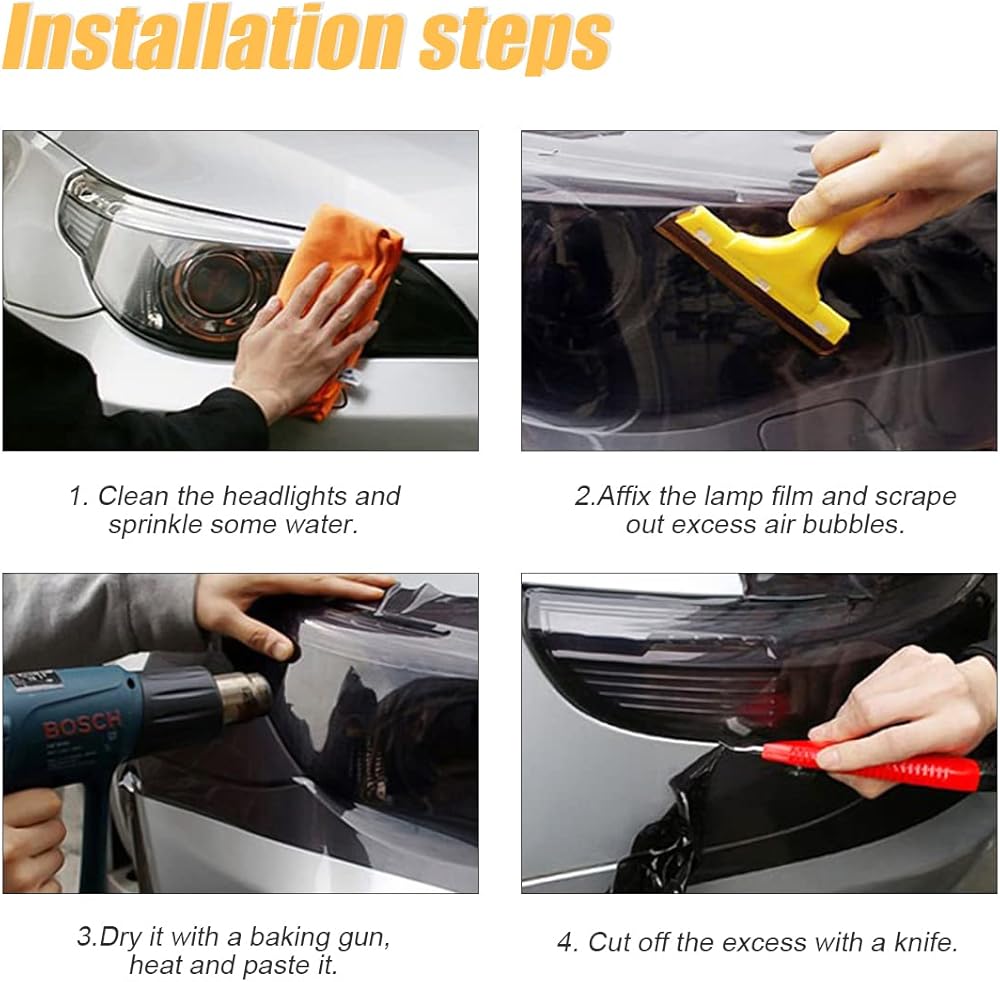 Installation steps

1. Clean the headlights and sprinkle some water.

2.Affix the lamp film and scrape out excess air bubbles.

BOSCH

3.Dry it with a baking gun, heat and paste it.

4. Cut off the excess with a knife.