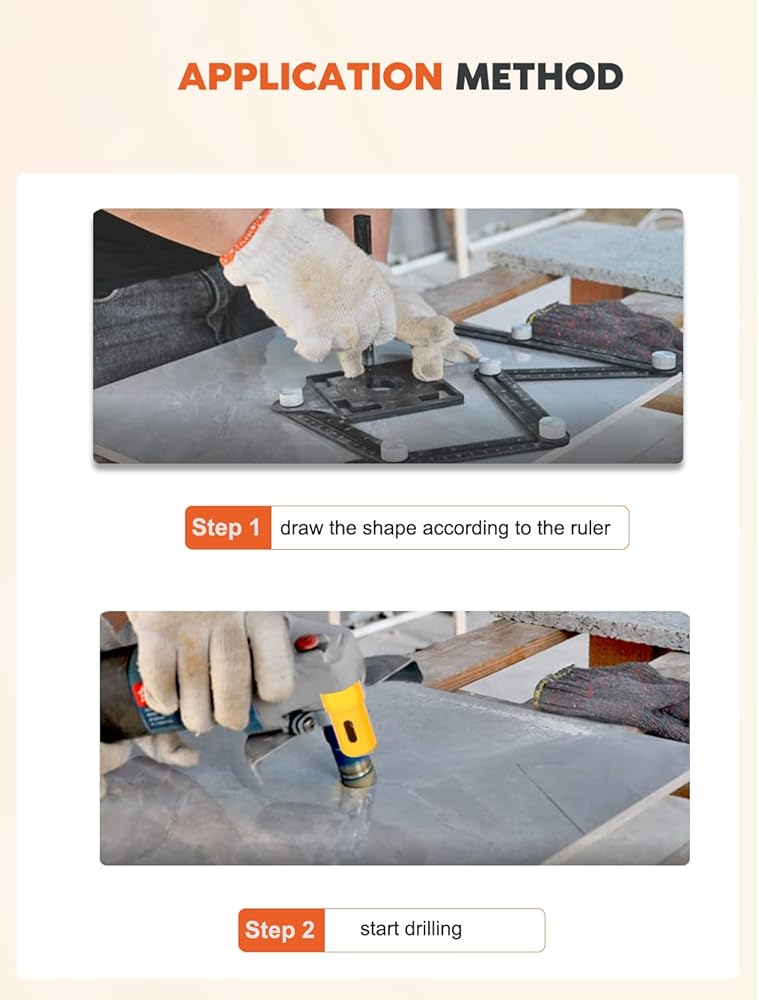 APPLICATION METHOD

Step 1 draw the shape according to the ruler

Step 2 start drilling