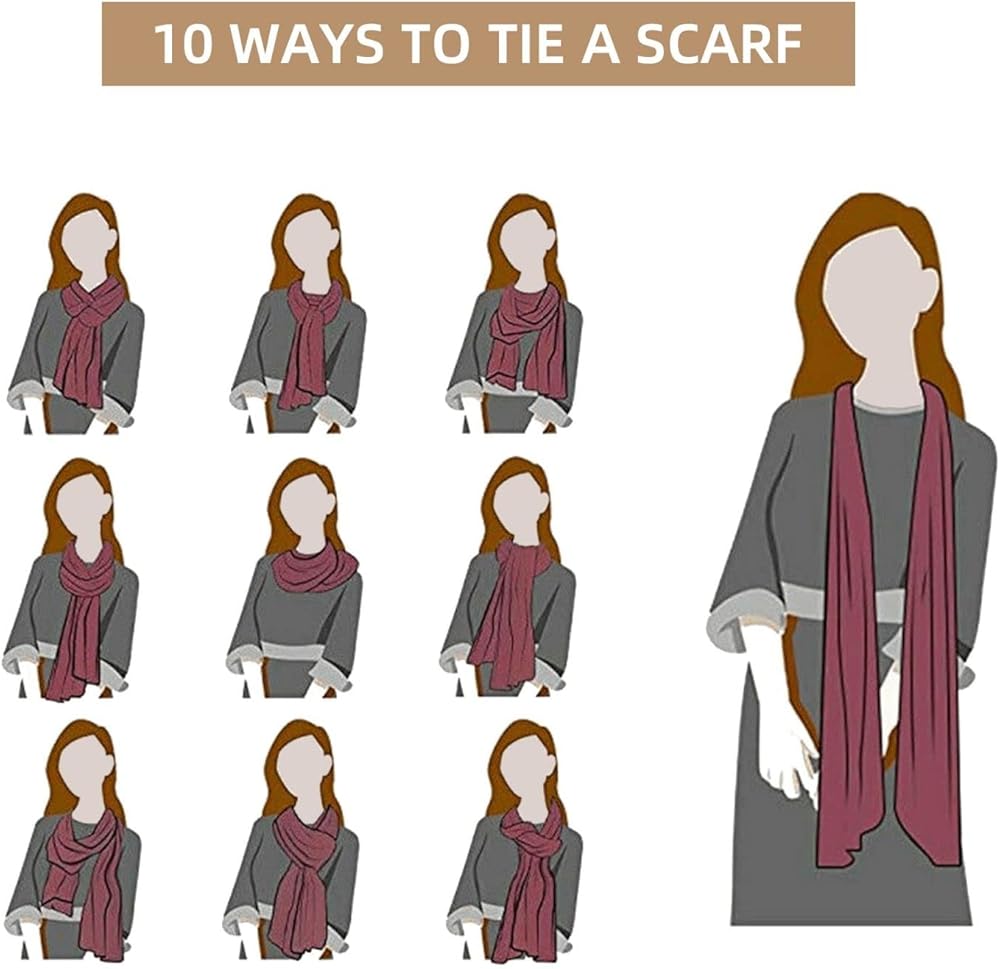 10 WAYS TO TIE A SCARF