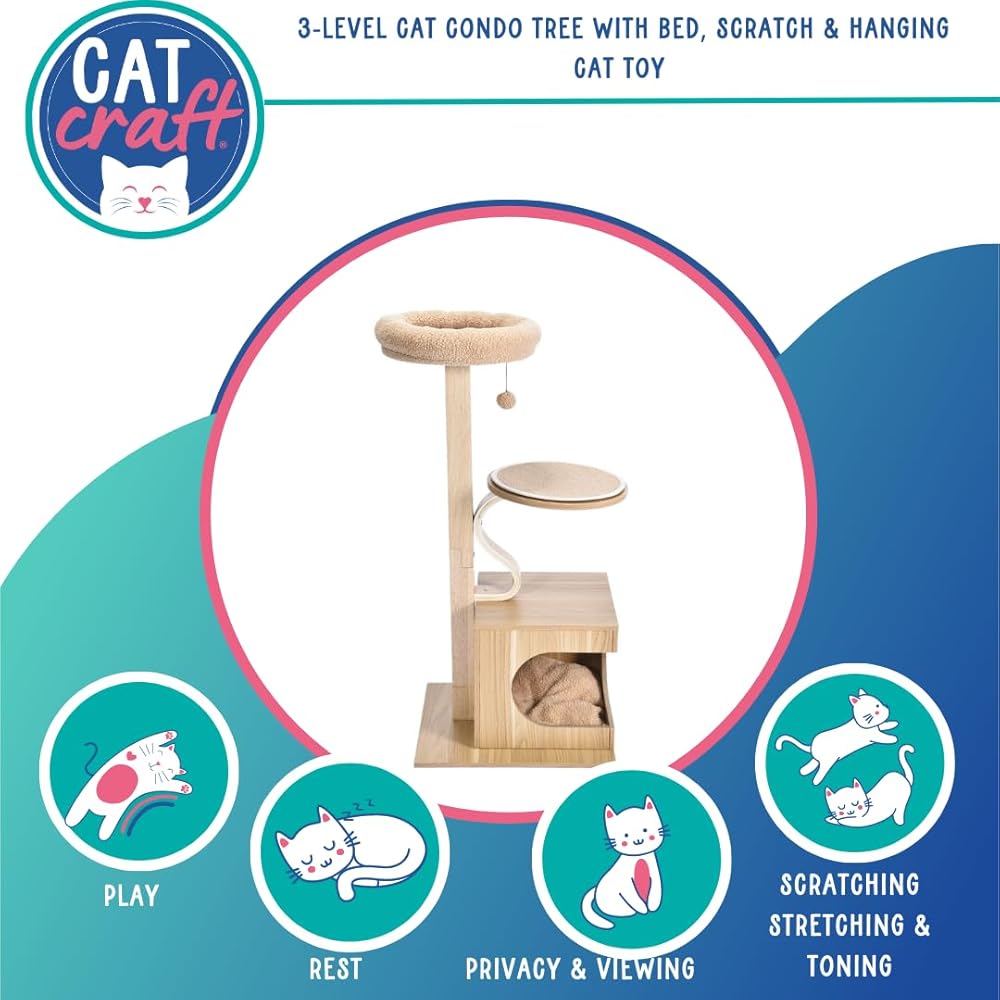 CAT craft®

3-LEVEL CAT CONDO TREE WITH BED, SCRATCH & HANGING CAT TOY

PLAY

REST

PRIVACY & VIEWING

SCRATCHING STRETCHING & TONING