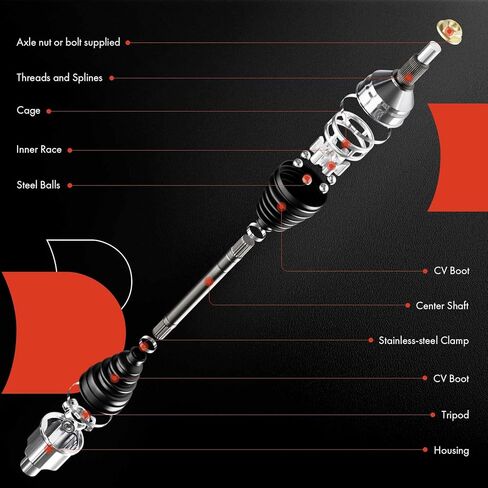 Axle nut or bolt supplied

Threads and Splines

Cage

Inner Race

Steel Balls

CV Boot

Center Shaft

Stainless-steel Clamp

CV Boot

Tripod

Housing