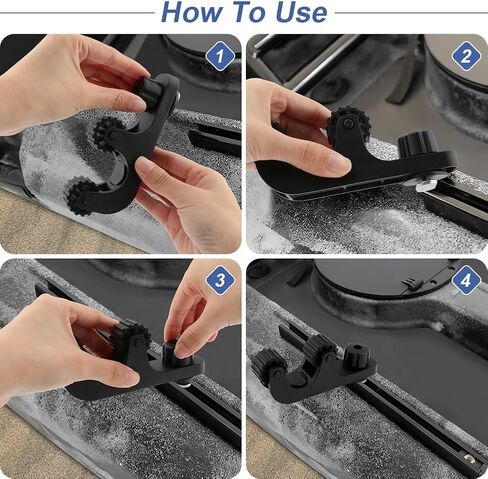 How To Use

1

2

3

4