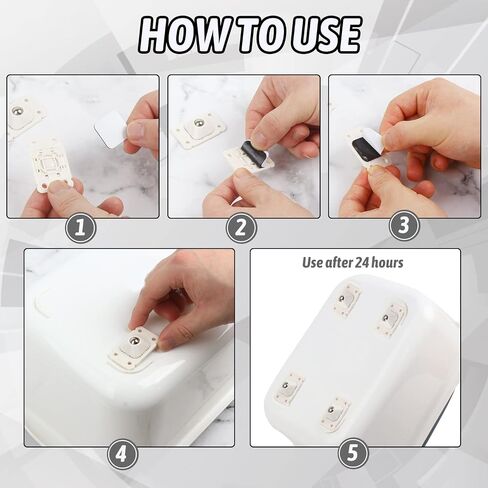 HOW TO USE

1

2

3

4

Use after 24 hours

5