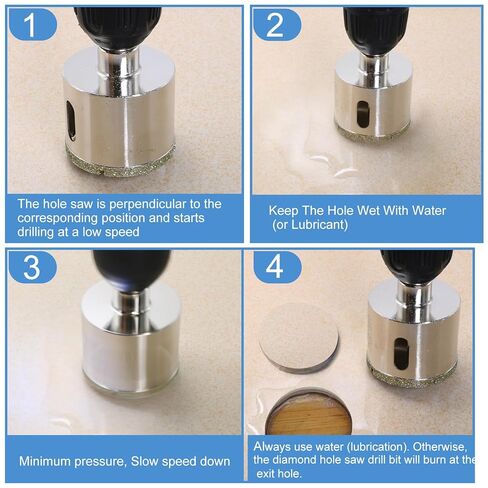 1

The hole saw is perpendicular to the corresponding position and starts drilling at a low speed

2

Keep The Hole Wet With Water (or Lubricant)

3

Minimum pressure, Slow speed down

4

Always use water (lubrication). Otherwise, the diamond hole saw drill bit will burn at the exit hole.