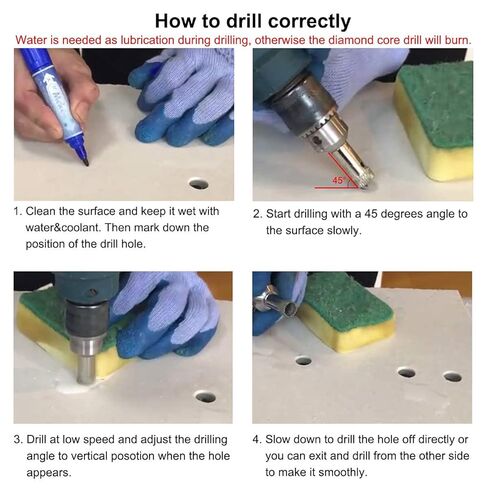 How to drill correctly

Water is needed as lubrication during drilling, otherwise the diamond core drill will burn.

1. Clean the surface and keep it wet with water&coolant. Then mark down the position of the drill hole.

45°

2. Start drilling with a 45 degrees angle to the surface slowly.

3. Drill at low speed and adjust the drilling angle to vertical posotion when the hole appears.

4. Slow down to drill the hole off directly or you can exit and drill from the other side to make it smoothly.