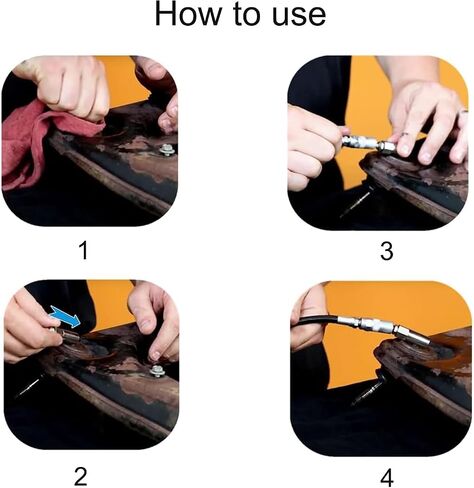 How to use

1

3

2

4