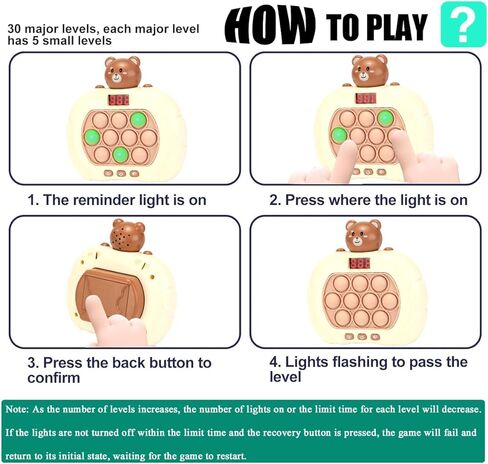 30 major levels, each major level has 5 small levels

HOW TO PLAY ?

1. The reminder light is on

2. Press where the light is on

3. Press the back button to confirm

4. Lights flashing to pass the level

Note: As the number of levels increases, the number of lights on or the limit time for each level will decrease. If the lights are not turned off within the limit time and the recovery button is pressed, the game will fail and return to its initial state, waiting for the game to restart.