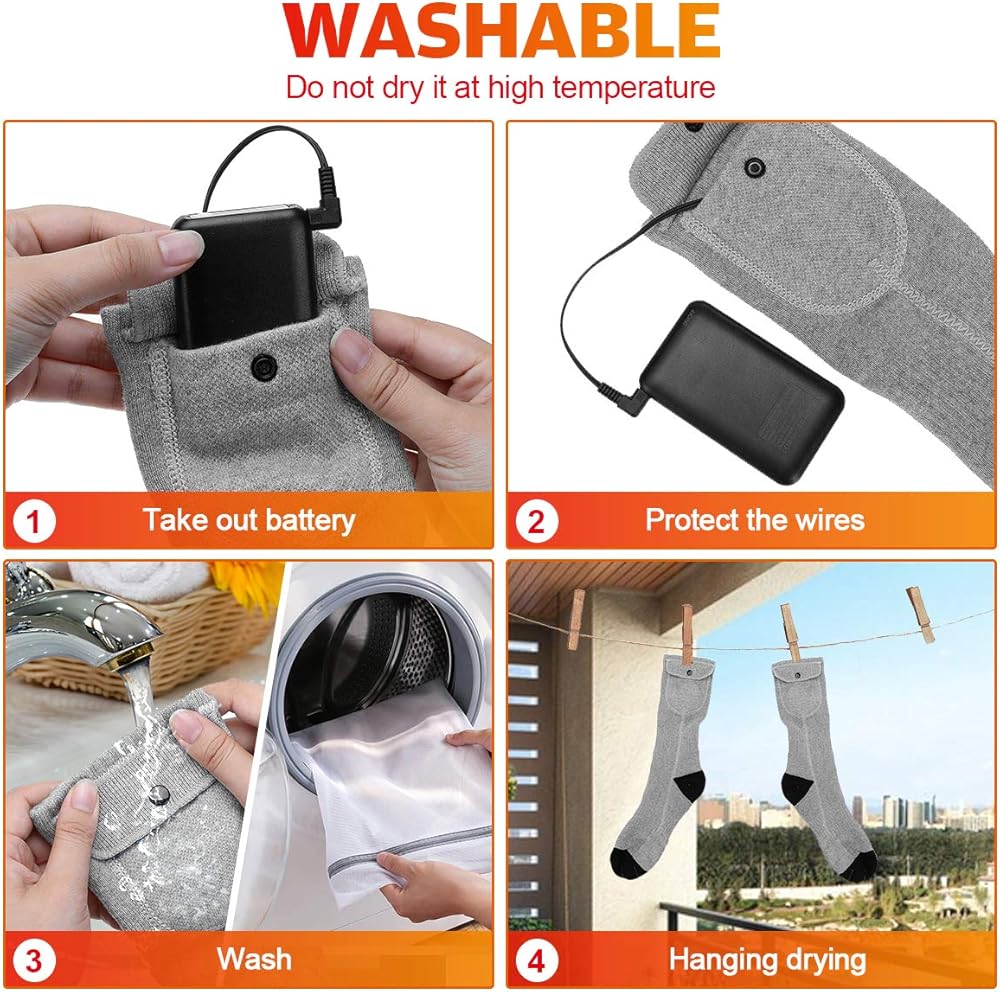 WASHABLE
Do not dry it at high temperature

1 Take out battery

2 Protect the wires

3 Wash

4 Hanging drying