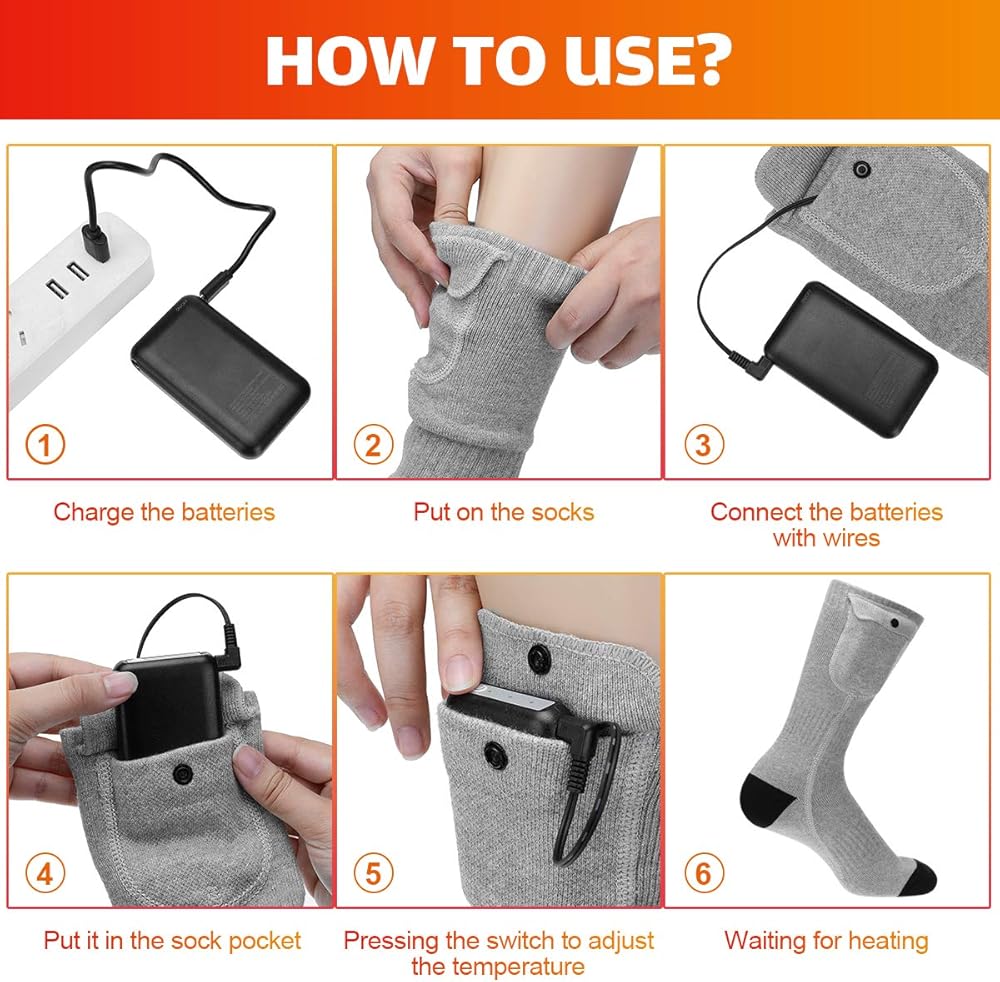 HOW TO USE?

1
Charge the batteries

2
Put on the socks

3
Connect the batteries with wires

4
Put it in the sock pocket

5
Pressing the switch to adjust the temperature

6
Waiting for heating