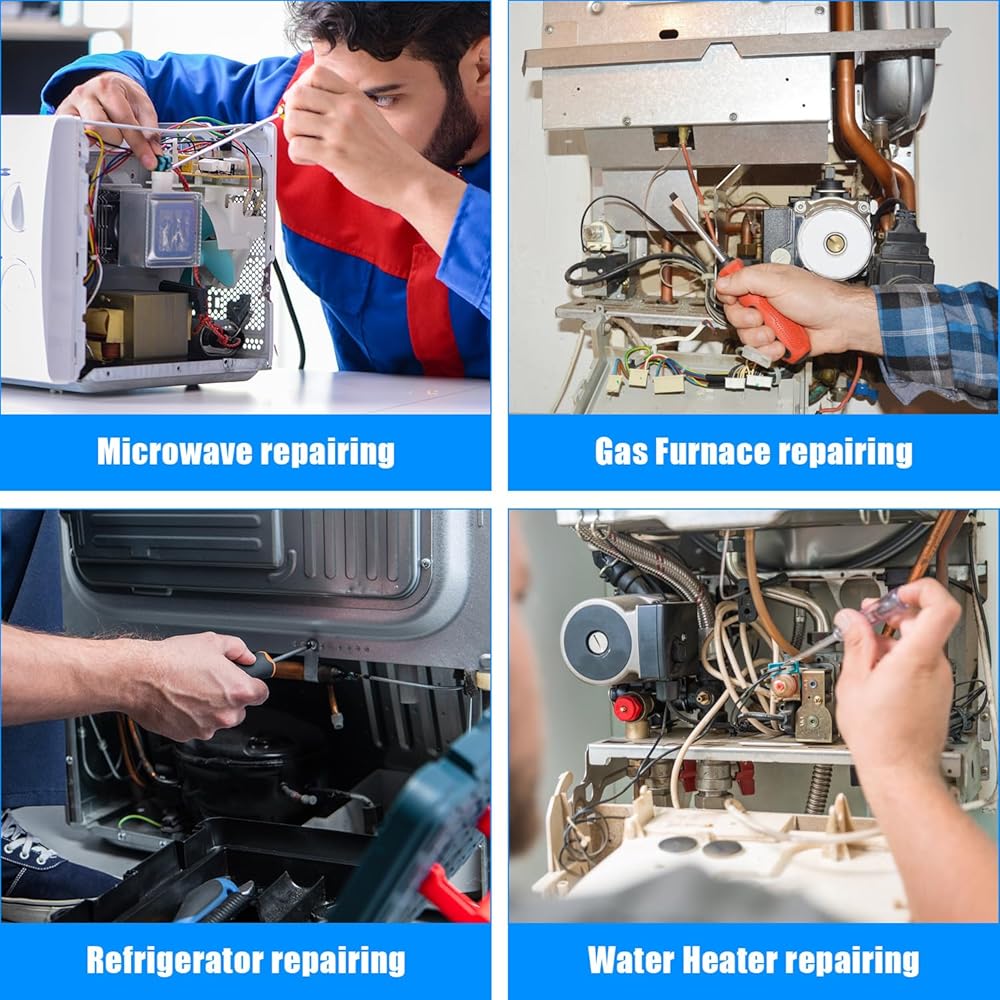 Microwave repairing

Gas Furnace repairing

Refrigerator repairing

Water Heater repairing