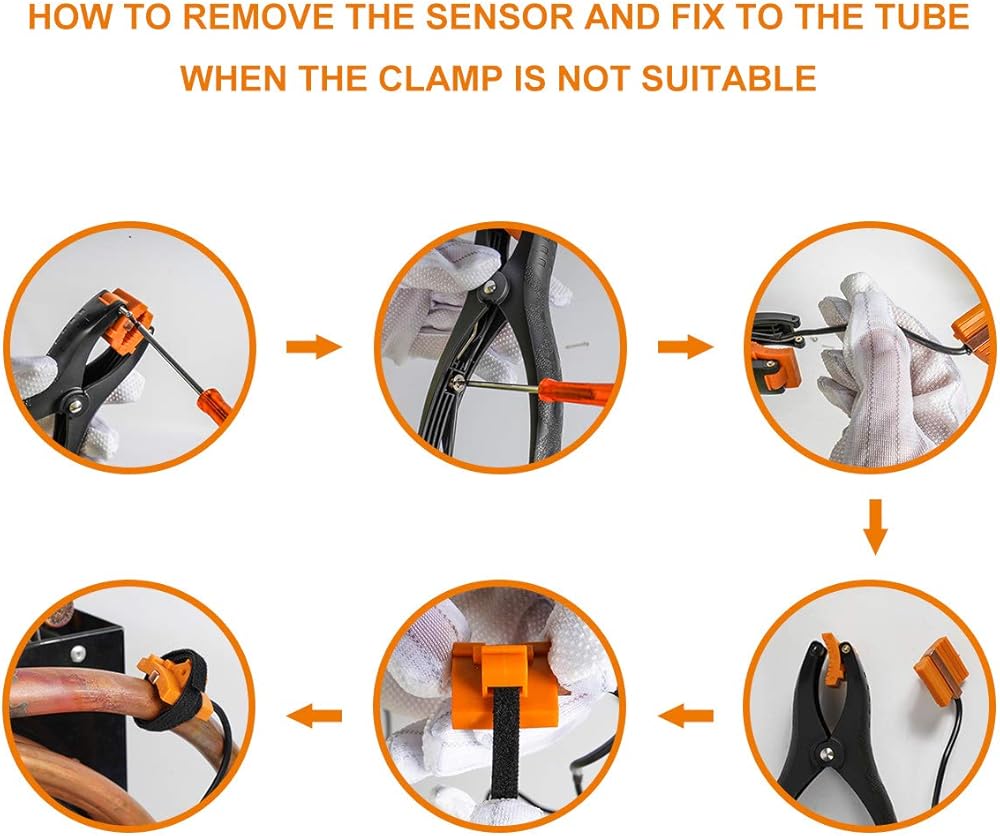 HOW TO REMOVE THE SENSOR AND FIX TO THE TUBE
WHEN THE CLAMP IS NOT SUITABLE