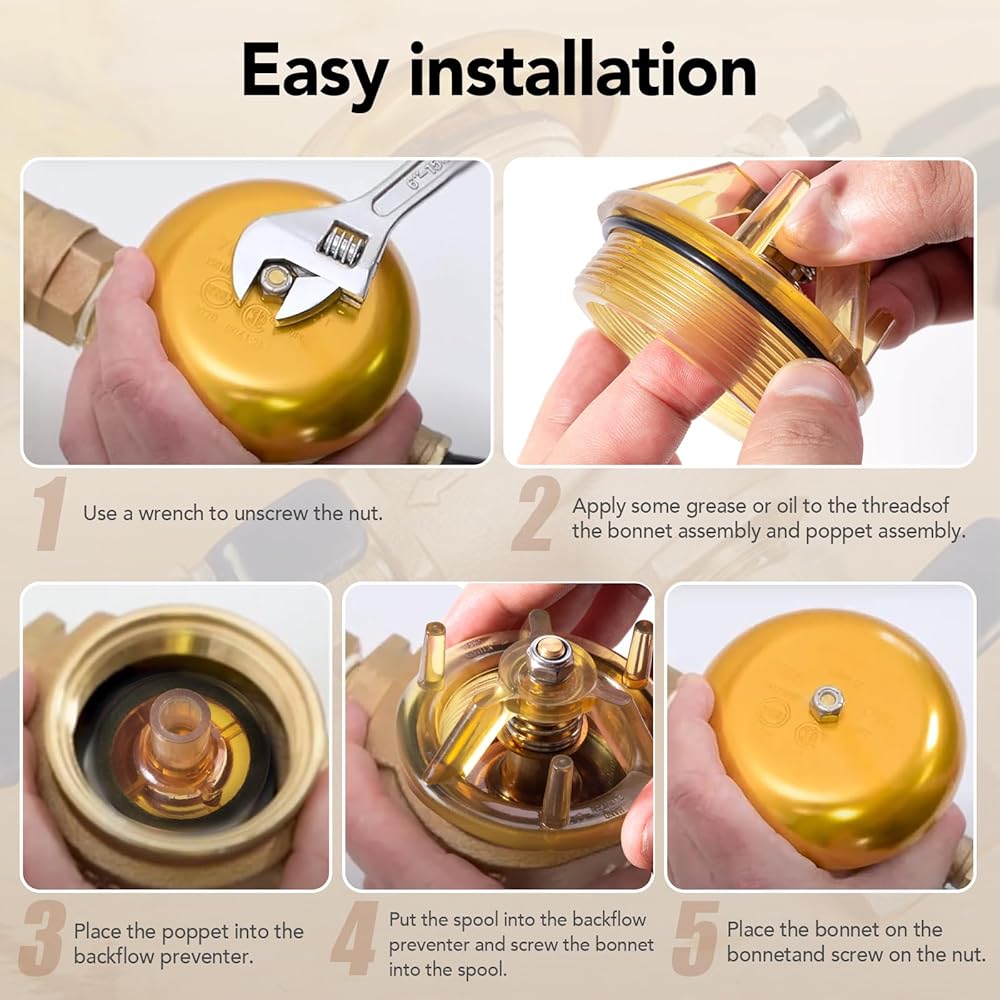 Easy installation

6"-15

1 Use a wrench to unscrew the nut.

2 Apply some grease or oil to the threadsof the bonnet assembly and poppet assembly.

3 Place the poppet into the backflow preventer.

4 Put the spool into the backflow preventer and screw the bonnet into the spool.

5 Place the bonnet on the bonnetand screw on the nut.