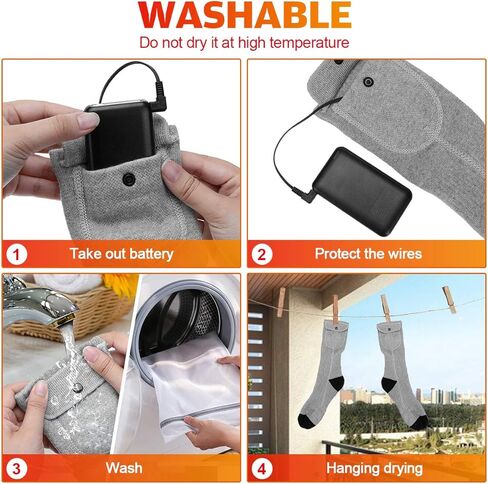 WASHABLE

Do not dry it at high temperature

1 Take out battery

2 Protect the wires

3 Wash

4 Hanging drying