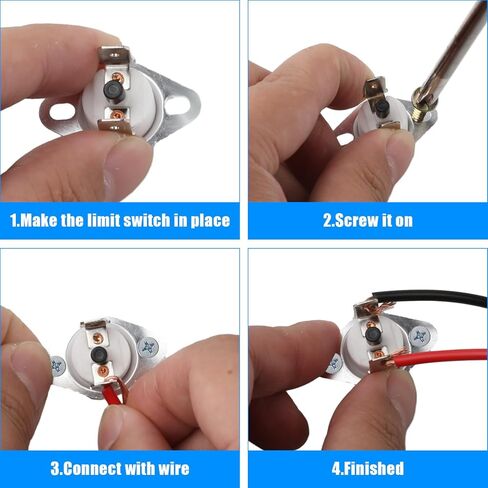 1.Make the limit switch in place

2.Screw it on

3.Connect with wire

4.Finished