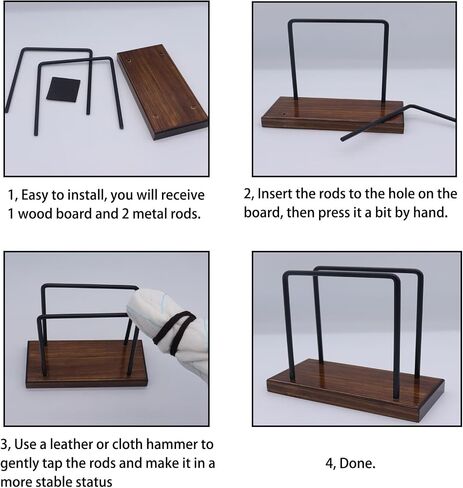 1, Easy to install, you will receive 1 wood board and 2 metal rods.

2, Insert the rods to the hole on the board, then press it a bit by hand.

3, Use a leather or cloth hammer to gently tap the rods and make it in a more stable status

4, Done.