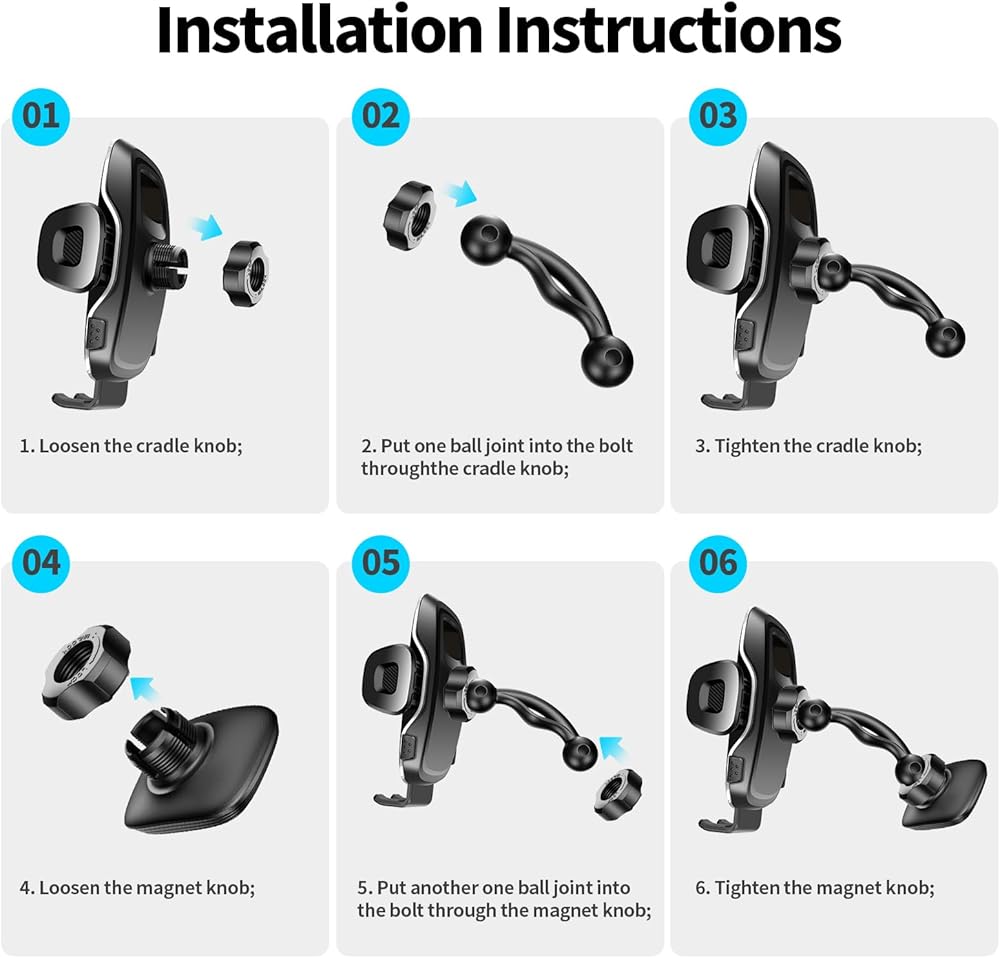 Installation Instructions

01

1. Loosen the cradle knob;

02

2. Put one ball joint into the bolt throughthe cradle knob;

03

3. Tighten the cradle knob;

04

4. Loosen the magnet knob;

05

5. Put another one ball joint into the bolt through the magnet knob;

06

6. Tighten the magnet knob;