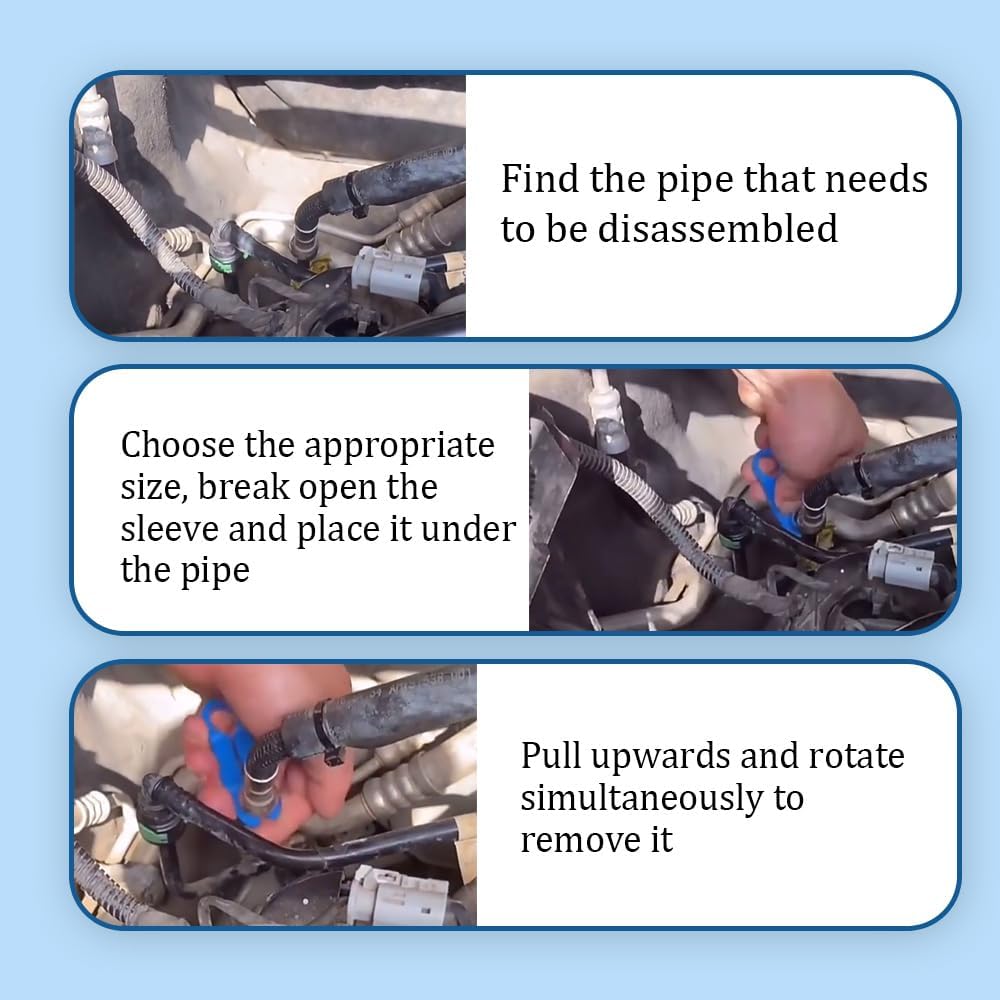 Find the pipe that needs to be disassembled

Choose the appropriate size, break open the sleeve and place it under the pipe

Pull upwards and rotate simultaneously to remove it