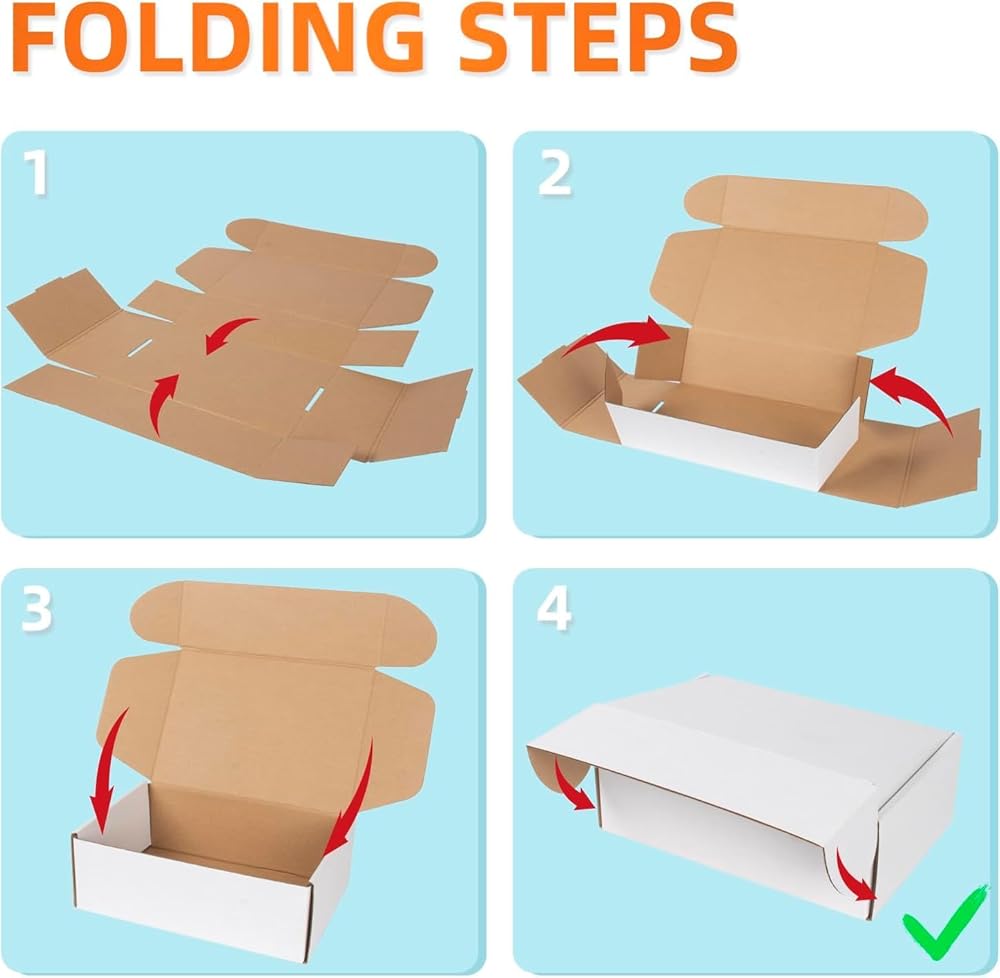 FOLDING STEPS

1

2

3

4