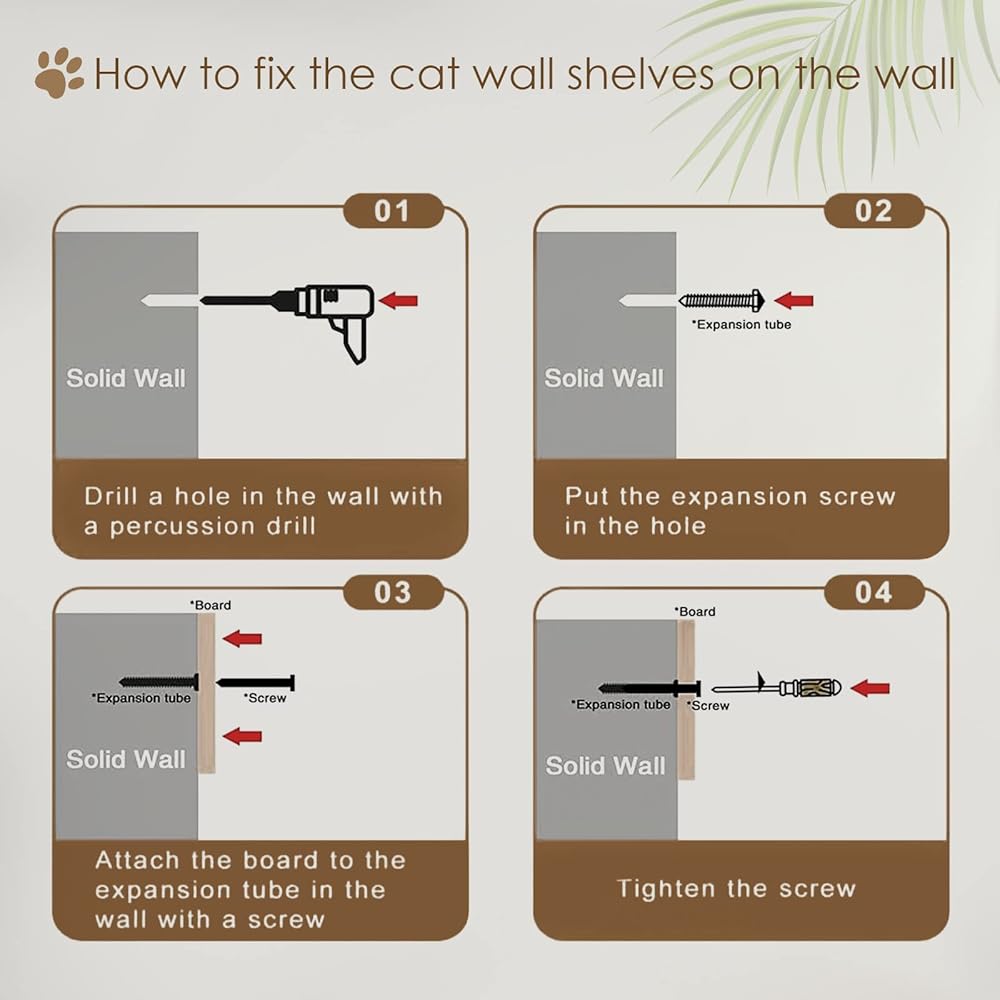 How to fix the cat wall shelves on the wall

01

Solid Wall

Drill a hole in the wall with a percussion drill

02

*Expansion tube

Solid Wall

Put the expansion screw in the hole

03

*Board

*Expansion tube

*Screw

Solid Wall

Attach the board to the expansion tube in the wall with a screw

04

*Board

*Expansion tube

*Screw

Solid Wall

Tighten the screw