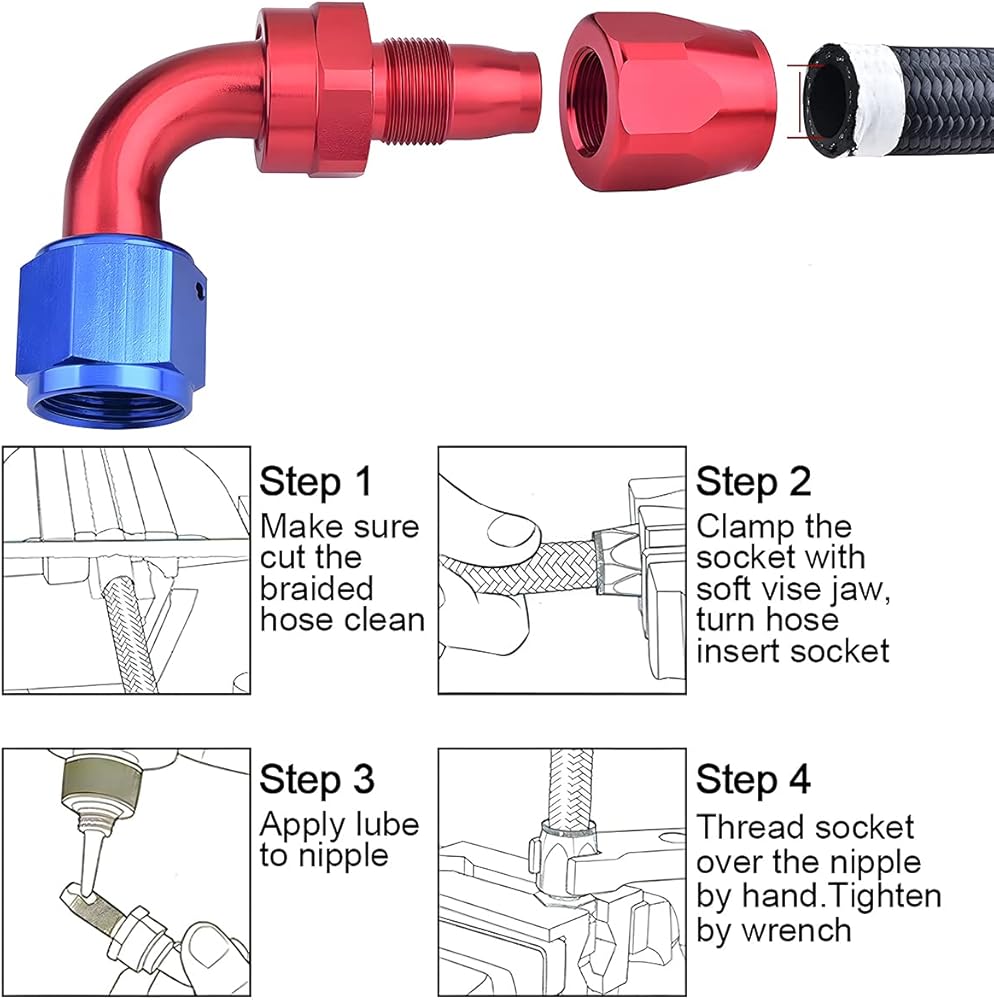 Step 1
Make sure cut the braided hose clean

Step 2
Clamp the socket with soft vise jaw, turn hose insert socket

Step 3
Apply lube to nipple

Step 4
Thread socket over the nipple by hand.Tighten by wrench