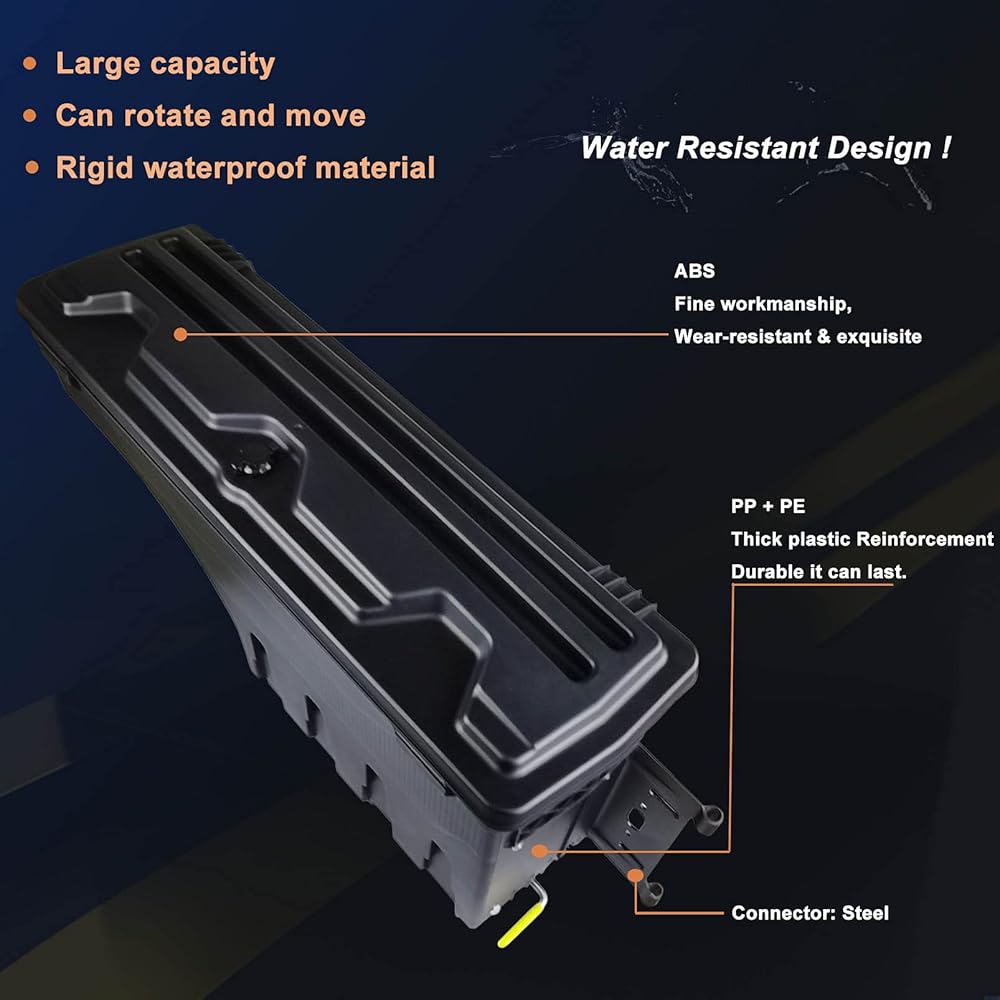 • Large capacity
• Can rotate and move
• Rigid waterproof material

Water Resistant Design !

ABS
Fine workmanship,
Wear-resistant & exquisite

PP + PE
Thick plastic Reinforcement
Durable it can last.

Connector: Steel