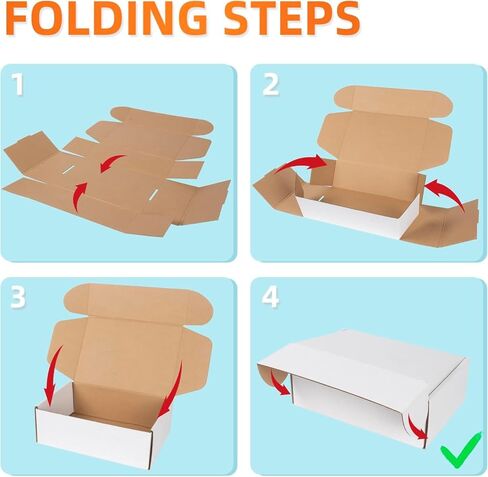 FOLDING STEPS

1

2

3

4