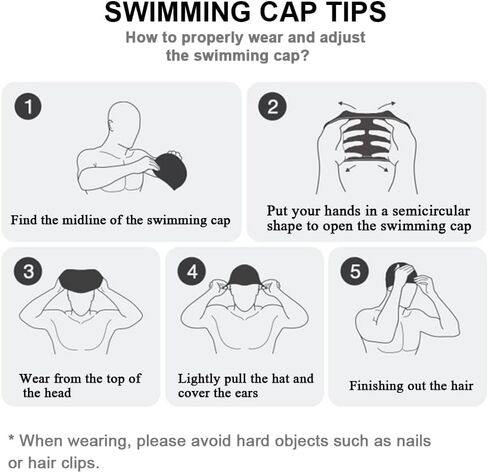 SWIMMING CAP TIPS

How to properly wear and adjust the swimming cap?

1

Find the midline of the swimming cap

2

Put your hands in a semicircular shape to open the swimming cap

3

Wear from the top of the head

4

Lightly pull the hat and cover the ears

5

Finishing out the hair

* When wearing, please avoid hard objects such as nails or hair clips.