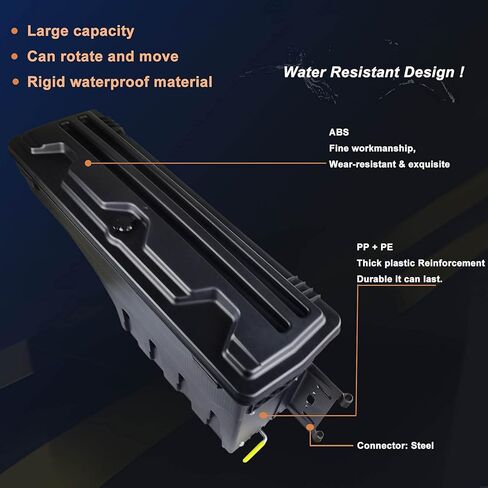 • Large capacity
• Can rotate and move
• Rigid waterproof material

Water Resistant Design !

ABS
Fine workmanship,
Wear-resistant & exquisite

PP + PE
Thick plastic Reinforcement
Durable it can last.

Connector: Steel