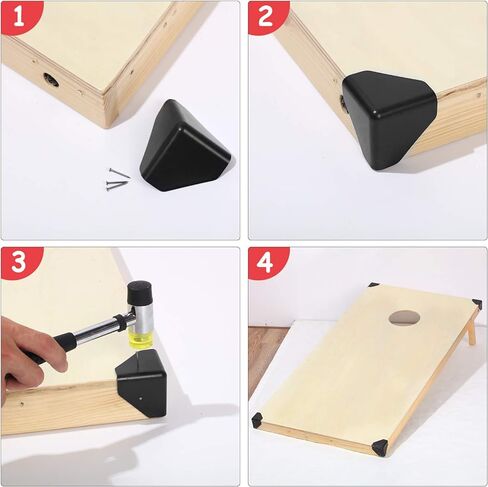 1

2

3

4