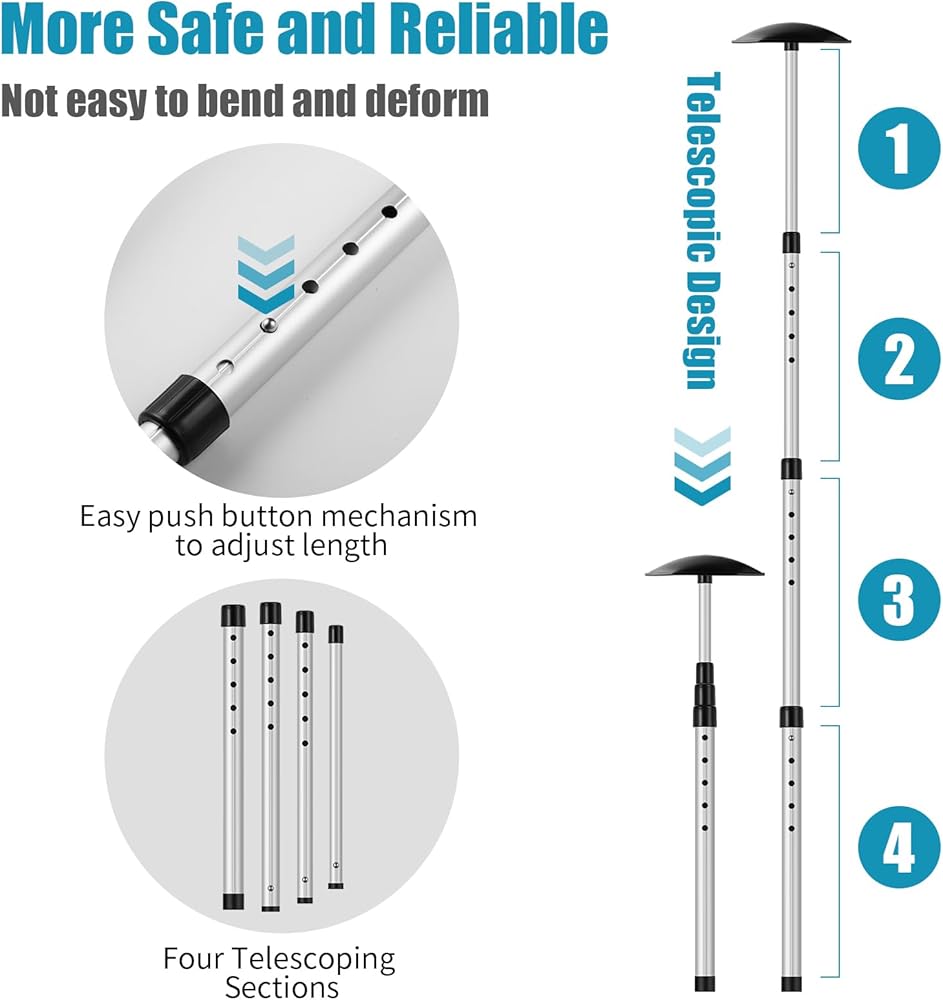 More Safe and Reliable

Not easy to bend and deform

Easy push button mechanism to adjust length

Four Telescoping Sections

Telescopic Design

1

2

3

4