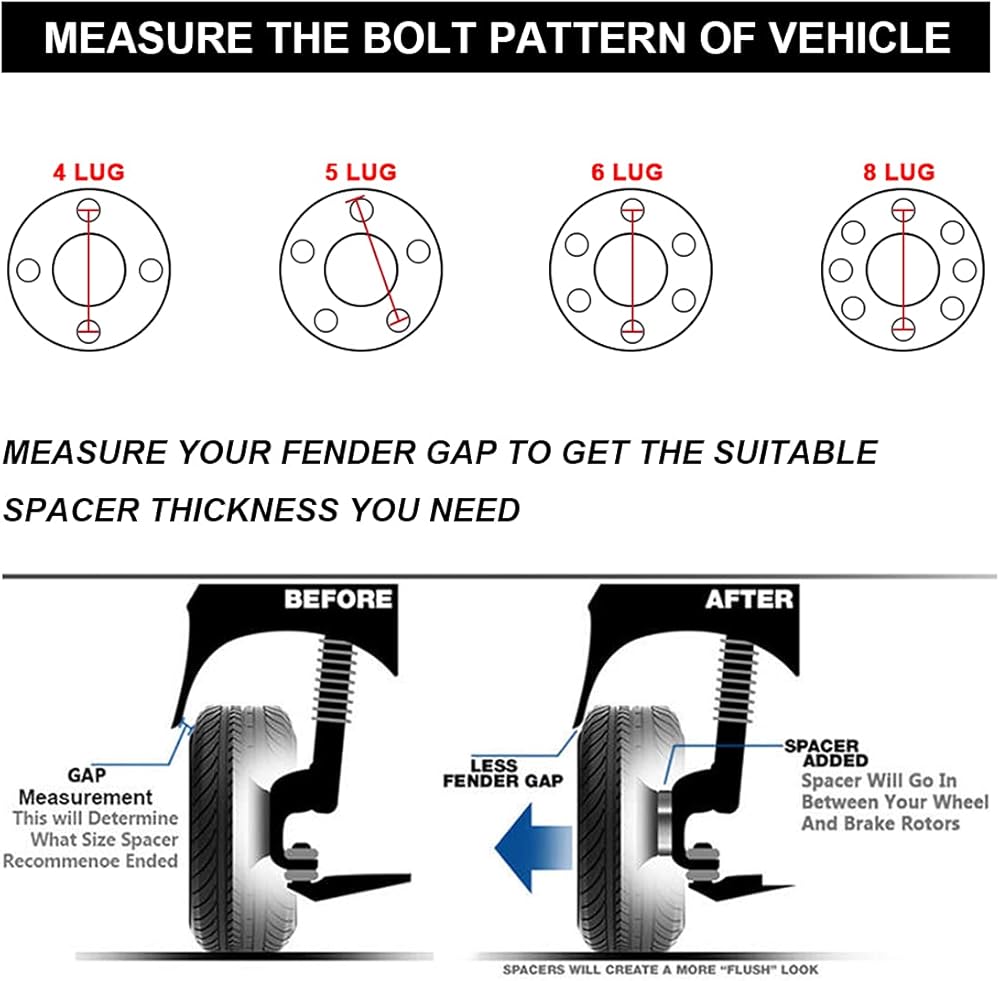 MEASURE THE BOLT PATTERN OF VEHICLE

4 LUG

5 LUG

6 LUG

8 LUG

MEASURE YOUR FENDER GAP TO GET THE SUITABLE SPACER THICKNESS YOU NEED

BEFORE

GAP Measurement
This will Determine What Size Spacer Recommenoe Ended

AFTER

LESS FENDER GAP

SPACER ADDED
Spacer Will Go In Between Your Wheel And Brake Rotors

SPACERS WILL CREATE A MORE "FLUSH" LOOK