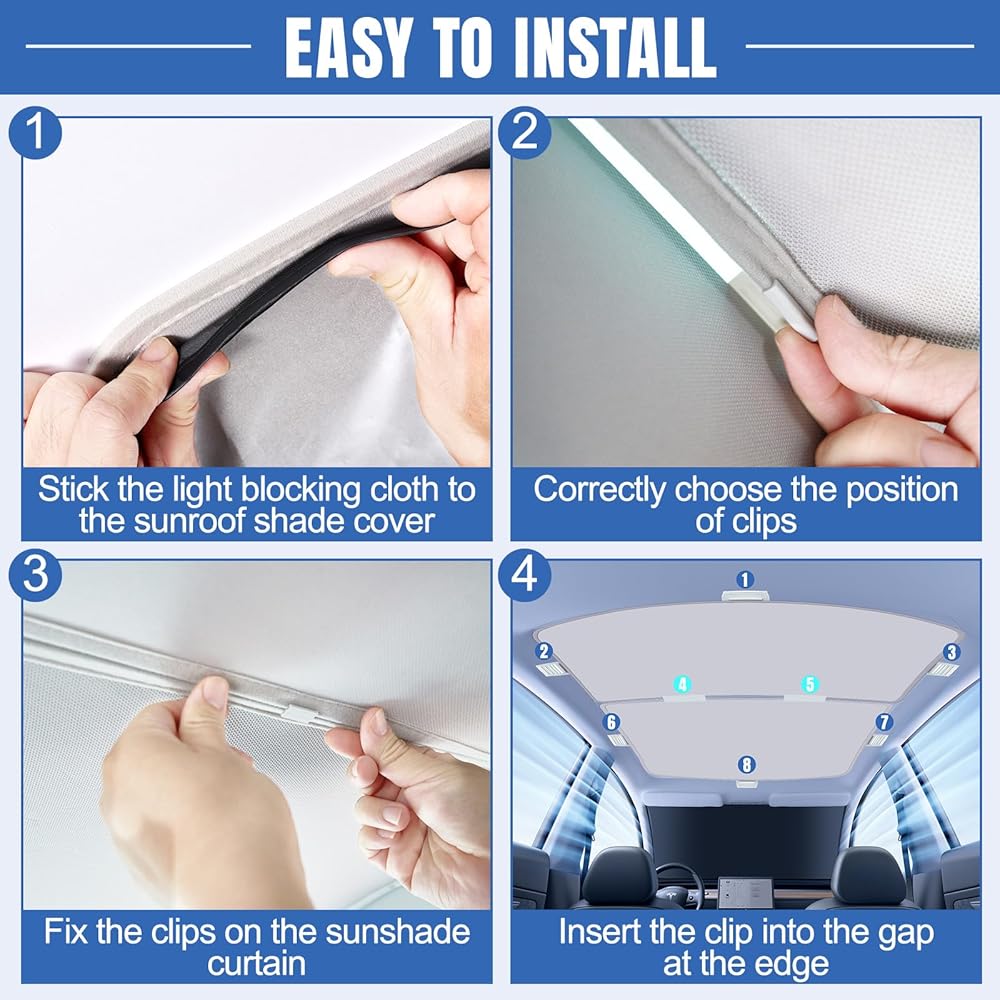 EASY TO INSTALL

1

Stick the light blocking cloth to the sunroof shade cover

2

Correctly choose the position of clips

3

Fix the clips on the sunshade curtain

4

1
2
3
4
5
6
7
8

Insert the clip into the gap at the edge