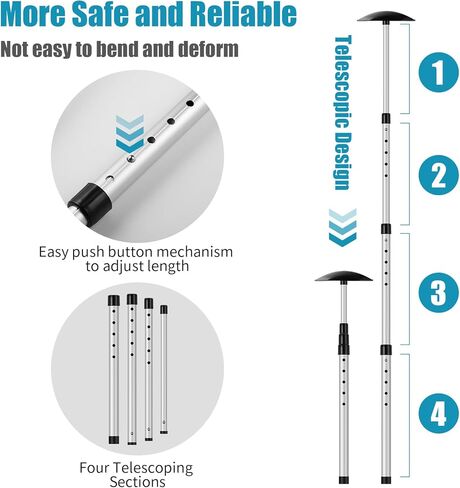 More Safe and Reliable

Not easy to bend and deform

Easy push button mechanism to adjust length

Four Telescoping Sections

Telescopic Design

1

2

3

4