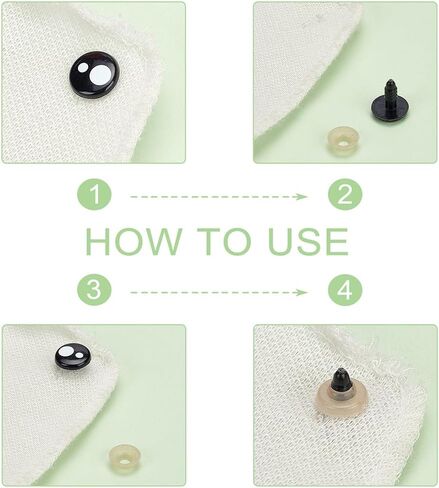 1

2

HOW TO USE

3

4