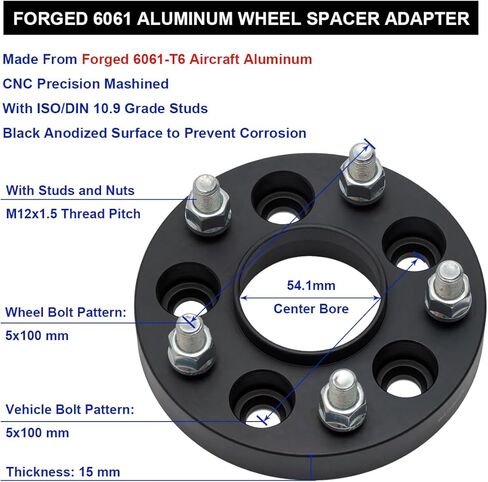 FORGED 6061 ALUMINUM WHEEL SPACER ADAPTER

Made From Forged 6061-T6 Aircraft Aluminum

CNC Precision Mashined

With ISO/DIN 10.9 Grade Studs

Black Anodized Surface to Prevent Corrosion

With Studs and Nuts

M12x1.5 Thread Pitch

54.1mm

Center Bore

Wheel Bolt Pattern:

5x100 mm

Vehicle Bolt Pattern:

5x100 mm

Thickness: 15 mm