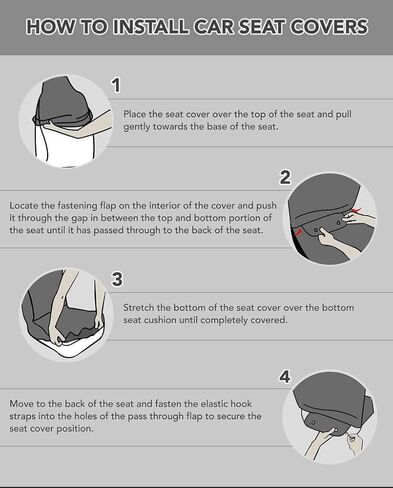 HOW TO INSTALL CAR SEAT COVERS

1

Place the seat cover over the top of the seat and pull gently towards the base of the seat.

2

Locate the fastening flap on the interior of the cover and push it through the gap in between the top and bottom portion of the seat until it has passed through to the back of the seat.

3

Stretch the bottom of the seat cover over the bottom seat cushion until completely covered.

4

Move to the back of the seat and fasten the elastic hook straps into the holes of the pass through flap to secure the seat cover position.