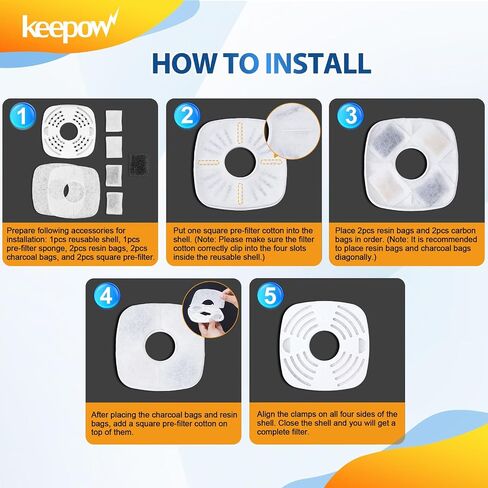 keepow

HOW TO INSTALL

1

Prepare following accessories for installation: 1pcs reusable shell, 1pcs pre-filter sponge, 2pcs resin bags, 2pcs charcoal bags, and 2pcs square pre-filter.

2

Put one square pre-filter cotton into the shell. (Note: Please make sure the filter cotton correctly clip into the four slots inside the reusable shell.)

3

Place 2pcs resin bags and 2pcs carbon bags in order. (Note: It is recommended to place resin bags and charcoal bags diagonally.)

4

After placing the charcoal bags and resin bags, add a square pre-filter cotton on top of them.

5

Align the clamps on all four sides of the shell. Close the shell and you will get a complete filter.