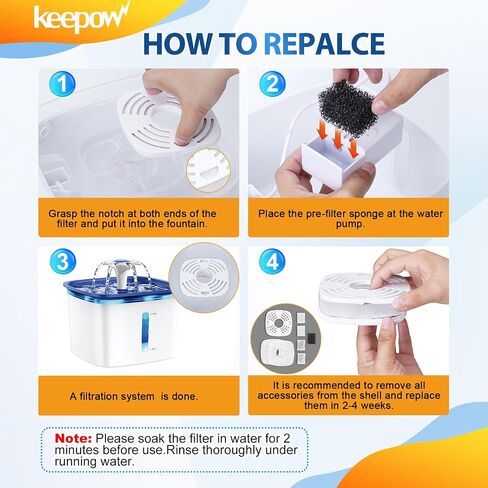 keepow

HOW TO REPALCE

1

Grasp the notch at both ends of the filter and put it into the fountain.

2

Place the pre-filter sponge at the water pump.

3

A filtration system is done.

4

It is recommended to remove all accessories from the shell and replace them in 2-4 weeks.

Note: Please soak the filter in water for 2 minutes before use.Rinse thoroughly under running water.