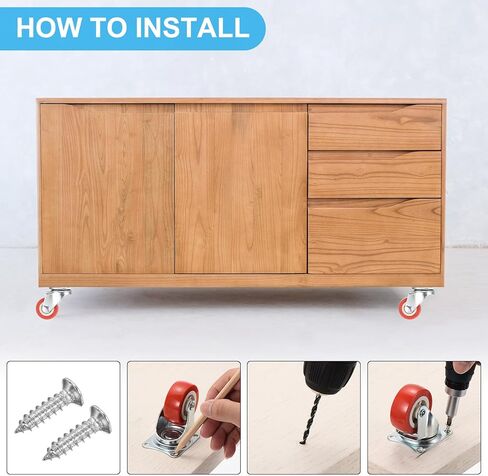 HOW TO INSTALL