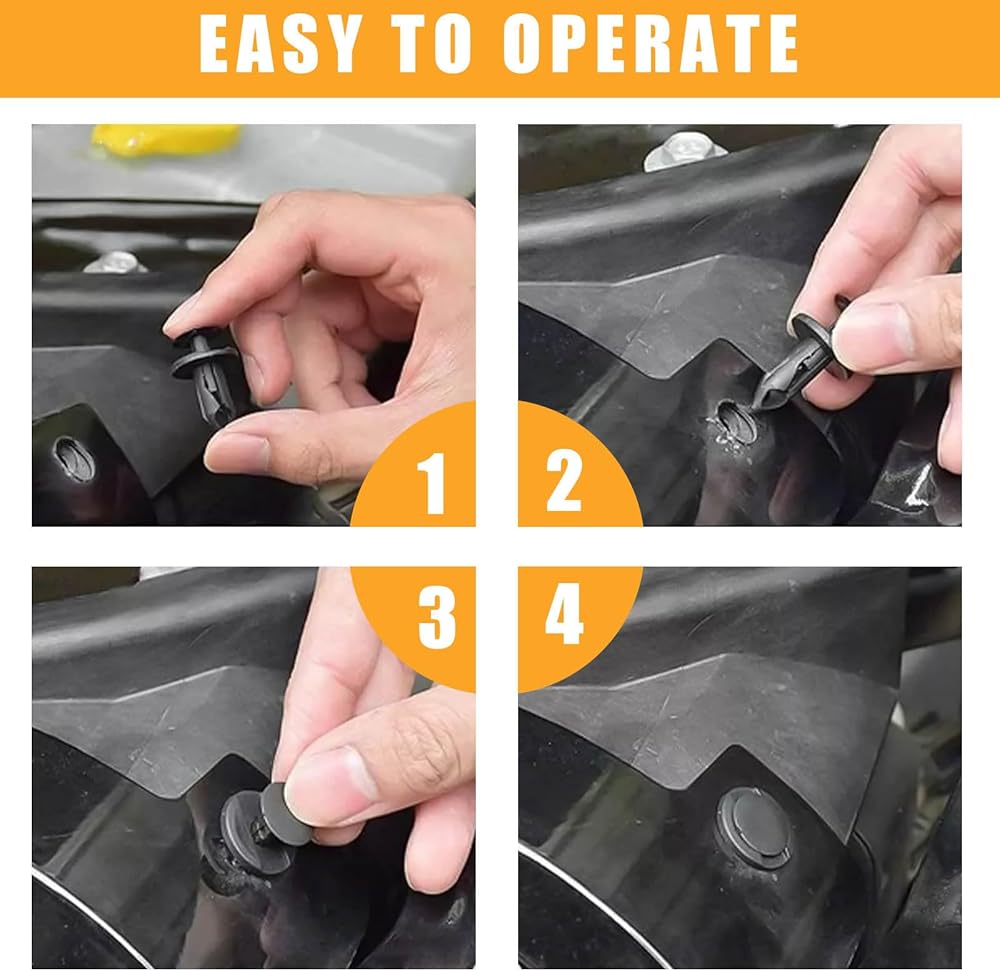 EASY TO OPERATE

1

2

3

4