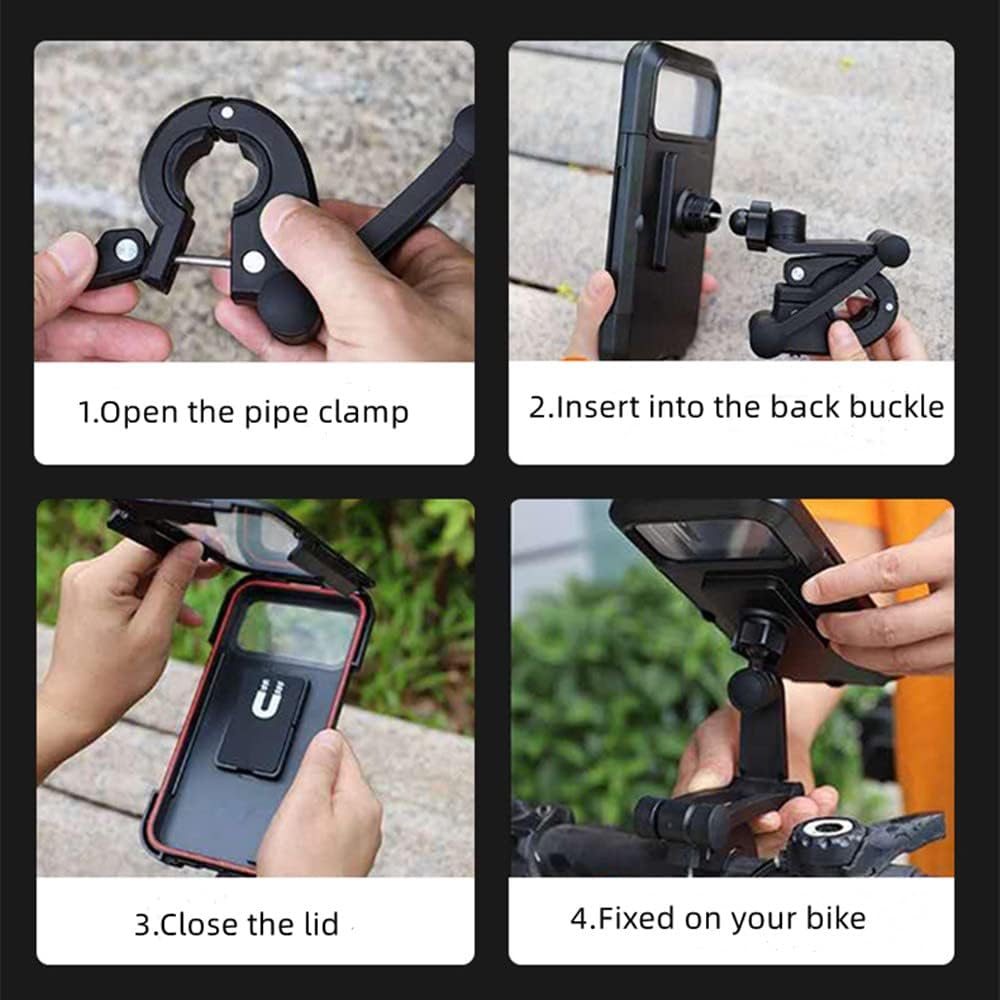 1.Open the pipe clamp

2.Insert into the back buckle

3.Close the lid

4.Fixed on your bike