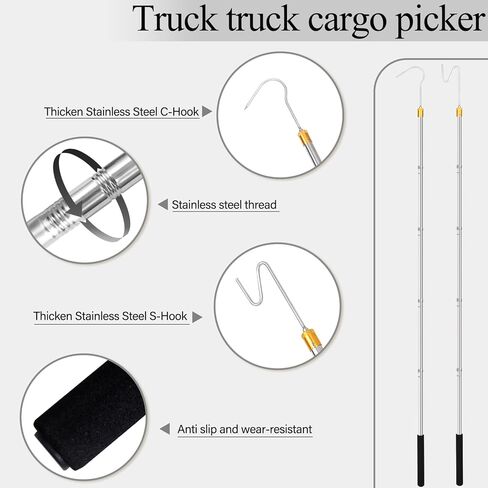 Truck truck cargo picker

Thicken Stainless Steel C-Hook

Stainless steel thread

Thicken Stainless Steel S-Hook

Anti slip and wear-resistant