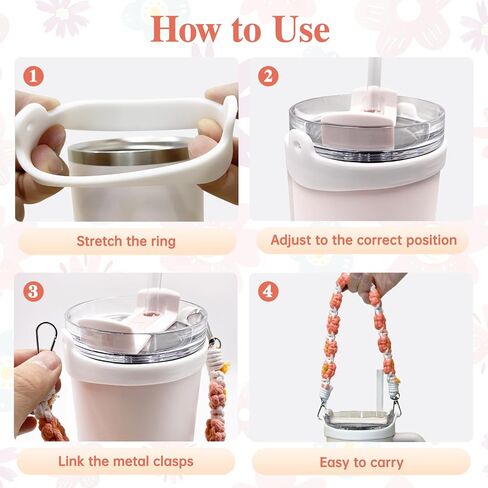 How to Use

1

Stretch the ring

2

Adjust to the correct position

3

Link the metal clasps

4

Easy to carry