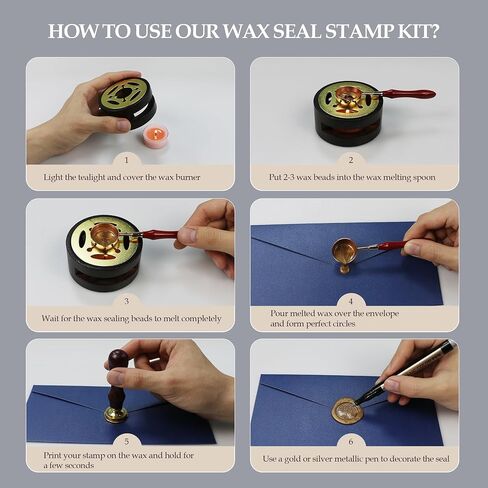 HOW TO USE OUR WAX SEAL STAMP KIT?

1
Light the tealight and cover the wax burner

2
Put 2-3 wax beads into the wax melting spoon

3
Wait for the wax sealing beads to melt completely

4
Pour melted wax over the envelope and form perfect circles

5
Print your stamp on the wax and hold for a few seconds

6
Use a gold or silver metallic pen to decorate the seal