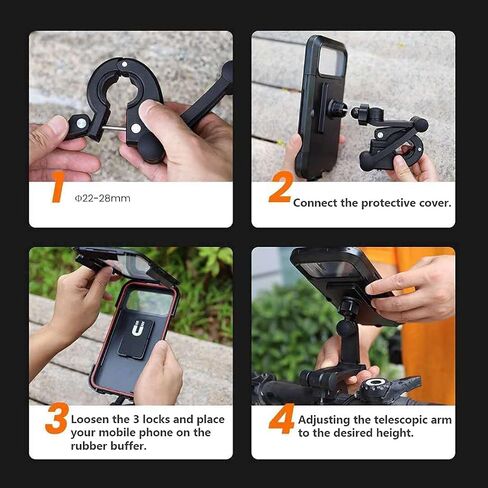 1 Φ22-28mm

2 Connect the protective cover.

3 Loosen the 3 locks and place your mobile phone on the rubber buffer.

4 Adjusting the telescopic arm to the desired height.