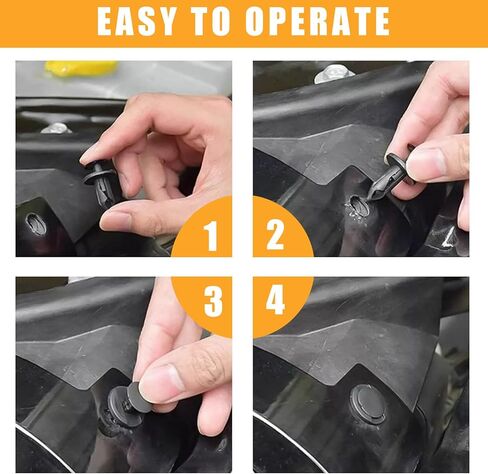 EASY TO OPERATE

1

2

3

4