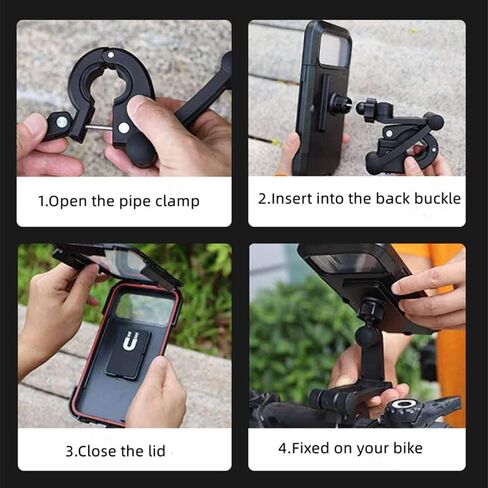 1.Open the pipe clamp

2.Insert into the back buckle

3.Close the lid

4.Fixed on your bike